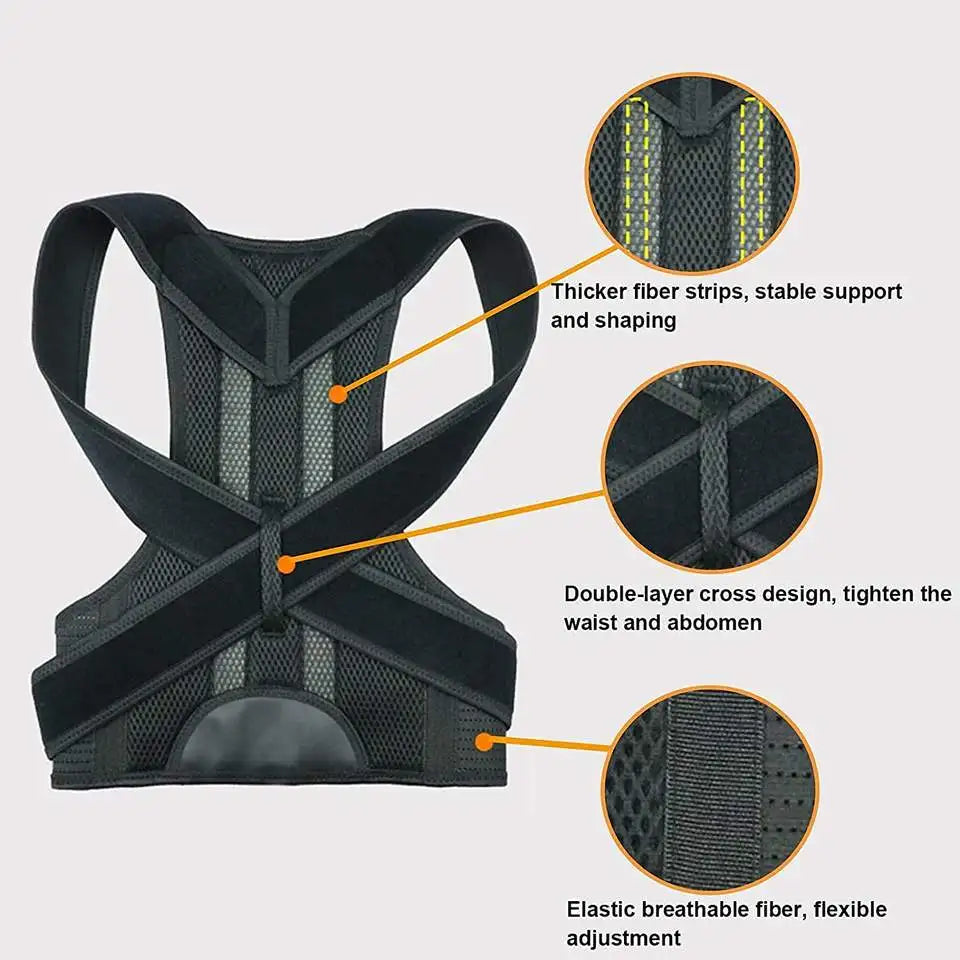 Thicker fiber strips, stable support and shaping

Double-layer cross design, tighten the waist and abdomen

Elastic breathable fiber, flexible adjustment